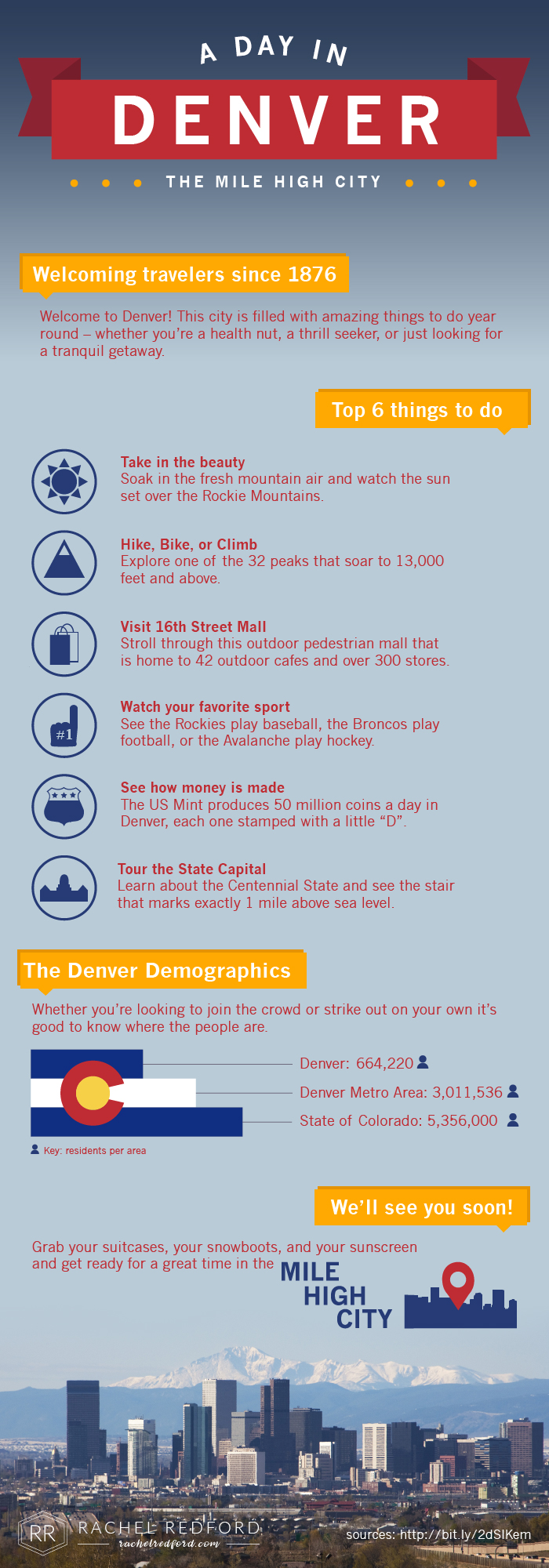 A DAY IN

DENVER

THE MILE HIGH CITY

Welcoming travelers since 1876

Welcome to Denver! This city is filled with amazing things to do year round – whether you're a health nut, a thrill seeker, or just looking for a tranquil getaway.

Top 6 things to do

Take in the beauty
Soak in the fresh mountain air and watch the sun set over the Rockie Mountains.

Hike, Bike, or Climb
Explore one of the 32 peaks that soar to 13,000 feet and above.

Visit 16th Street Mall
Stroll through this outdoor pedestrian mall that is home to 42 outdoor cafes and over 300 stores.

#1

Watch your favorite sport
See the Rockies play baseball, the Broncos play football, or the Avalanche play hockey.

See how money is made
The US Mint produces 50 million coins a day in Denver, each one stamped with a little "D".

Tour the State Capital
Learn about the Centennial State and see the stair that marks exactly 1 mile above sea level.

The Denver Demographics

Whether you're looking to join the crowd or strike out on your own it's good to know where the people are.

Denver: 664,220
Denver Metro Area: 3,011,536
State of Colorado: 5,356,000

Key: residents per area

We'll see you soon!

Grab your suitcases, your snowboots, and your sunscreen and get ready for a great time in the MILE HIGH CITY

RR RACHEL REDFORD
rachelredford.com

sources: http://bit.ly/2dSIKem